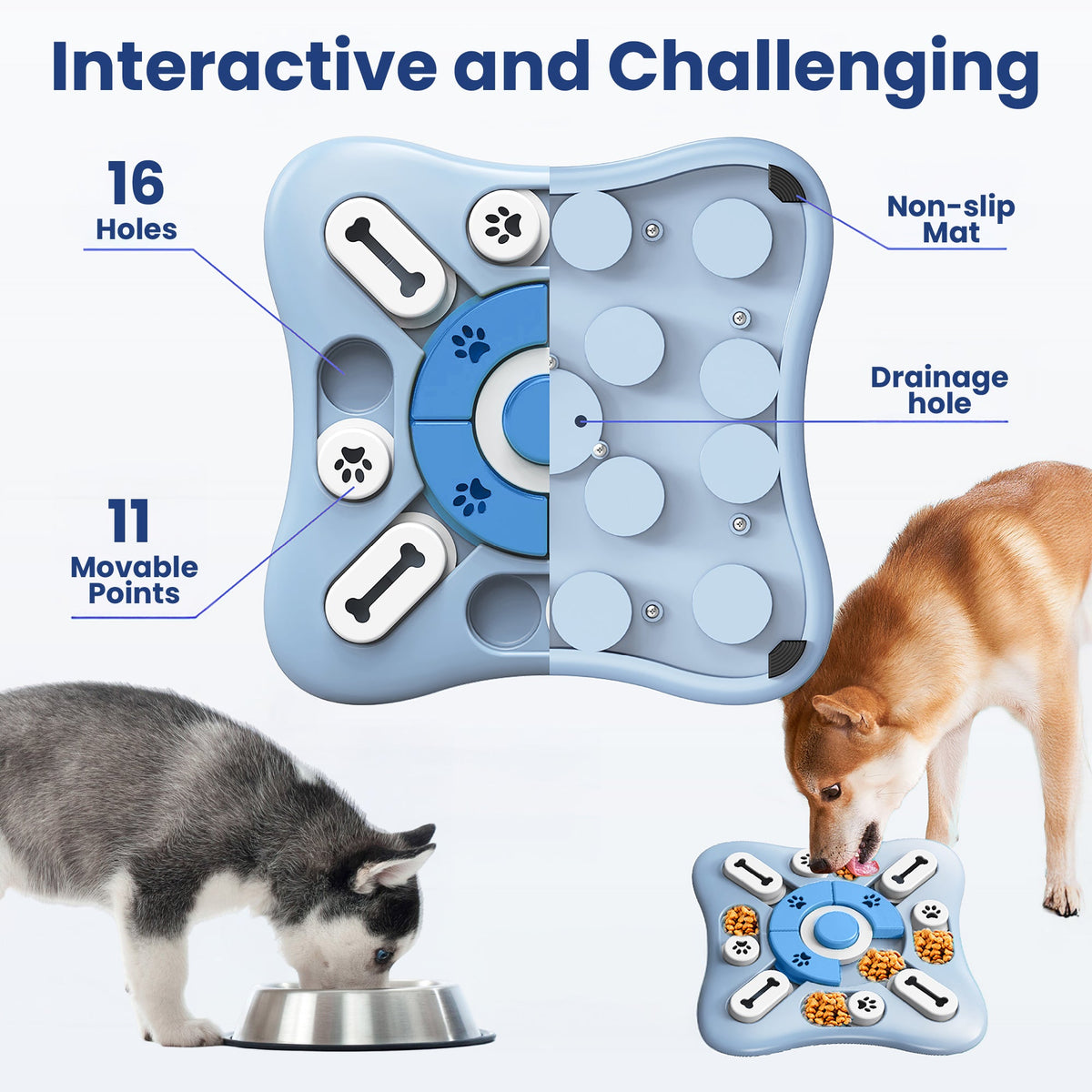 Interactive and Challenging

16
Holes

11
Movable Points

Non-slip Mat

Drainage hole